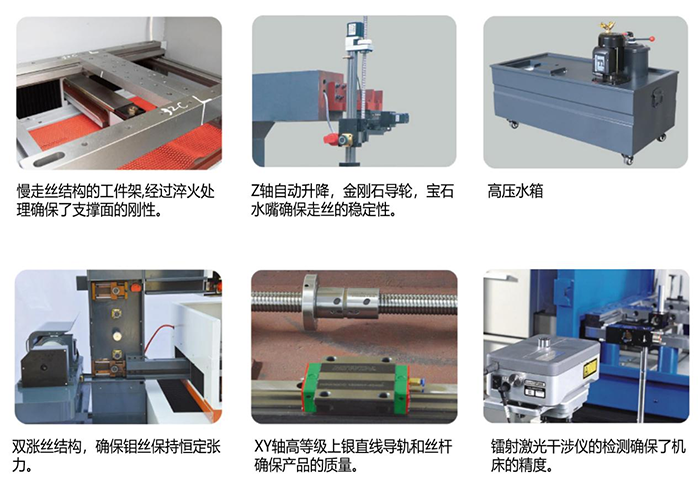 慢走丝结构的工件架,经过淬火处理确保了支撑面的刚性。

Z轴自动升降，金刚石导轮，宝石水嘴确保走丝的稳定性。

高压水箱

双涨丝结构，确保钼丝保持恒定张力。

XY轴高等级上银直线导轨和丝杆确保产品的质量。

镭射激光干涉仪的检测确保了机床的精度。